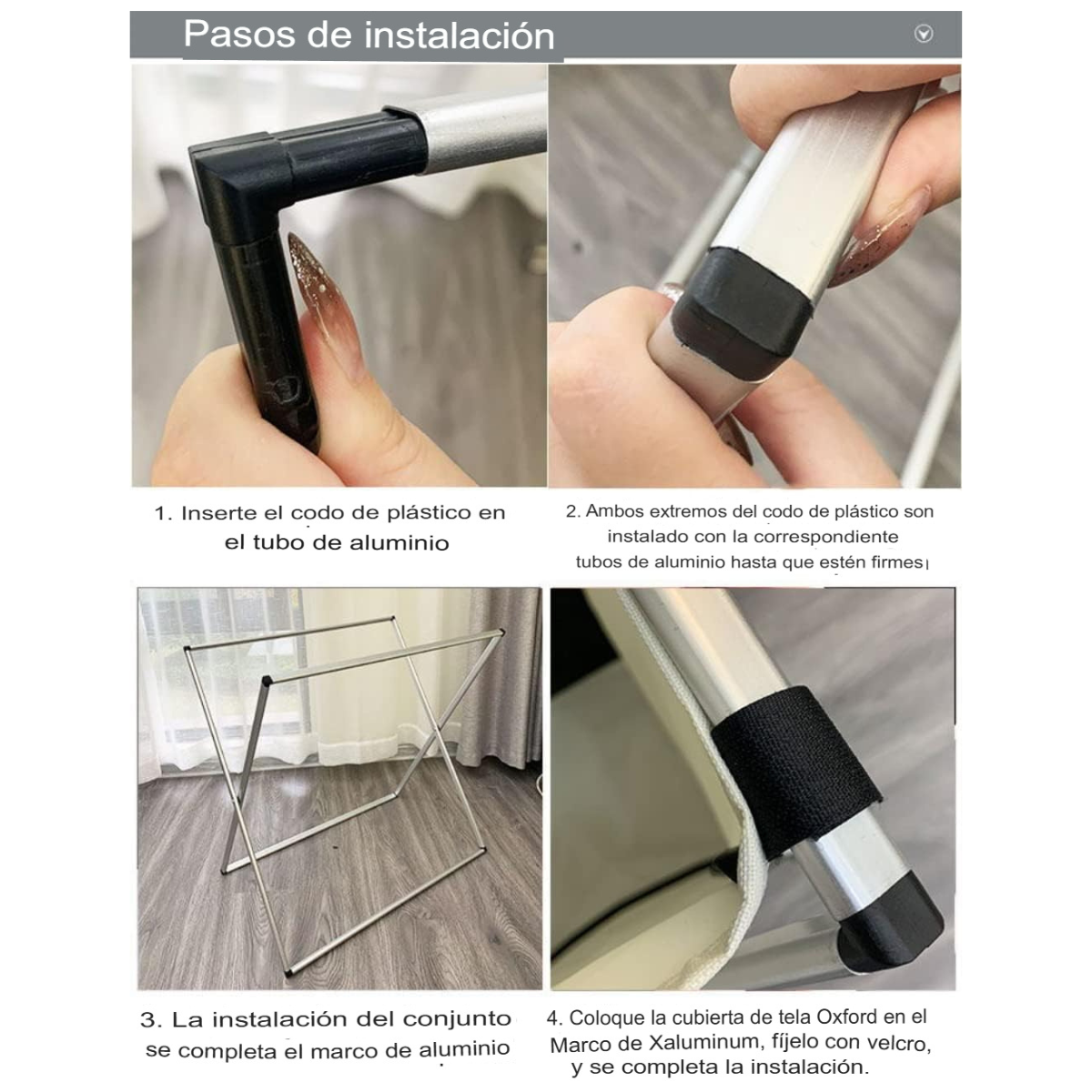 Pasos de instalación

1. Inserte el codo de plástico en el tubo de aluminio

2. Ambos extremos del codo de plástico son instalado con la correspondiente tubos de aluminio hasta que estén firmes

3. La instalación del conjunto se completa el marco de aluminio

4. Coloque la cubierta de tela Oxford en el Marco de Xaluminum, fíjelo con velcro, y se completa la instalación.